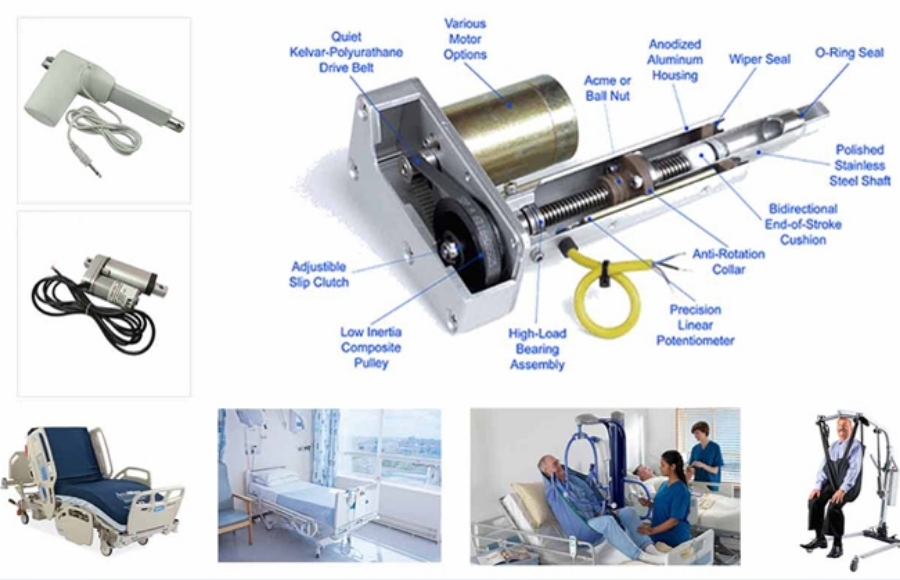 Quiet Kelvar-Polyurathane Drive Belt

Various Motor Options

Acme or Ball Nut

Anodized Aluminum Housing

Wiper Seal

O-Ring Seal

Polished Stainless Steel Shaft

Bidirectional End-of-Stroke Cushion

Anti-Rotation Collar

Precision Linear Potentiometer

High-Load Bearing Assembly

Low Inertia Composite Pulley

Adjustible Slip Clutch